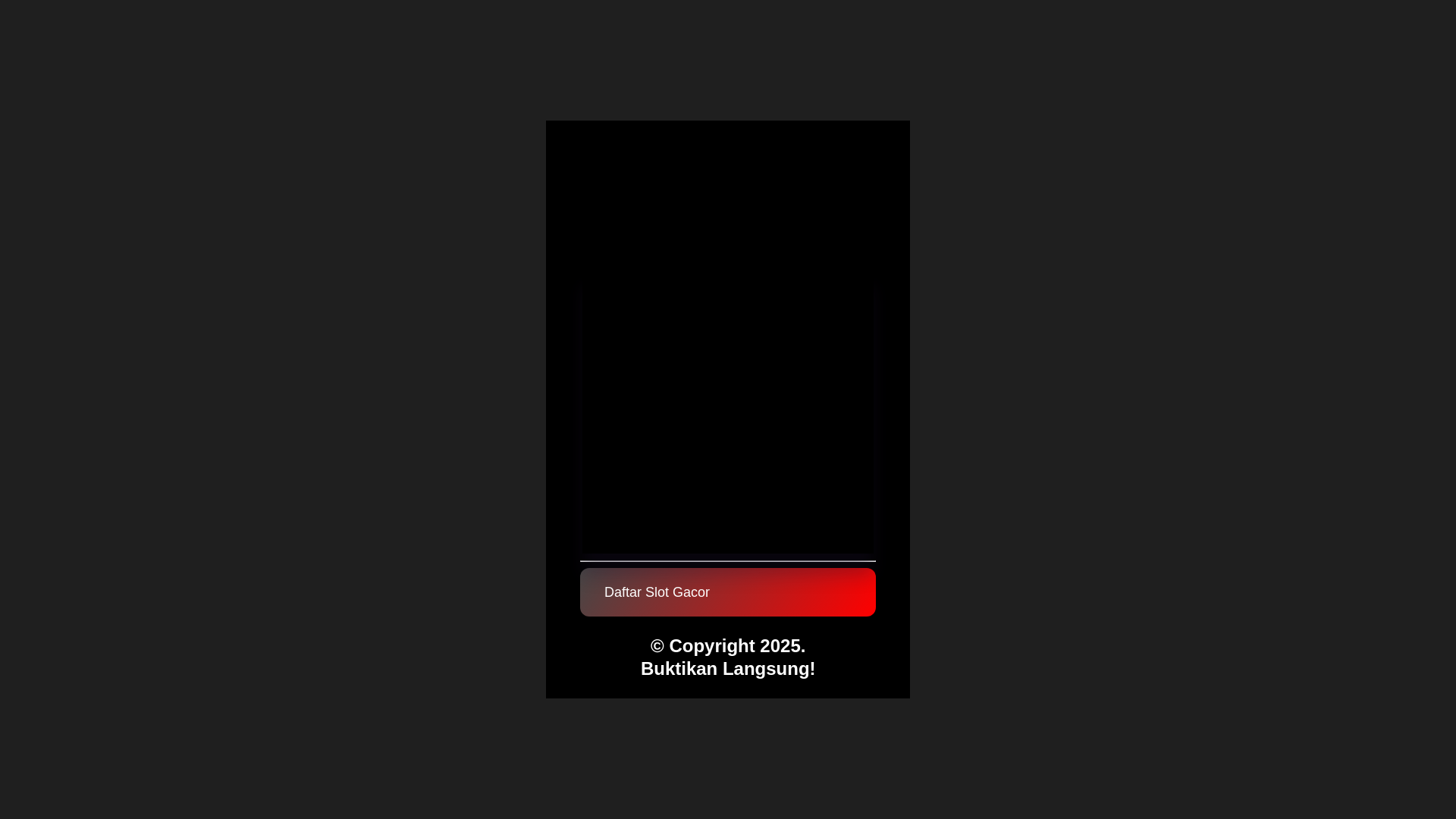 Daftar Slot Gacor

© Copyright 2025.
Buktikan Langsung!