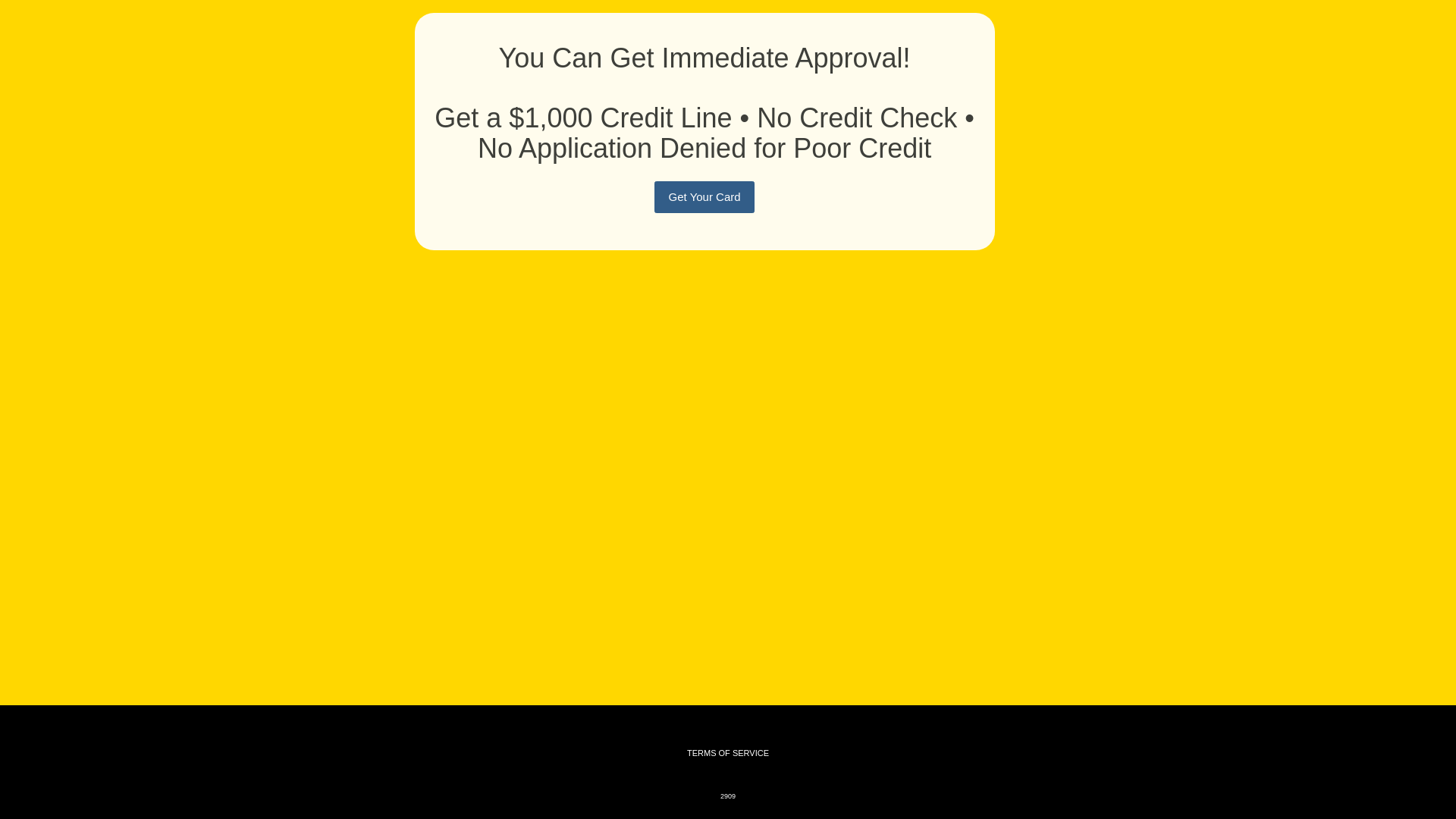 You Can Get Immediate Approval!

Get a \$1,000 Credit Line • No Credit Check • No Application Denied for Poor Credit

Get Your Card

TERMS OF SERVICE

2909