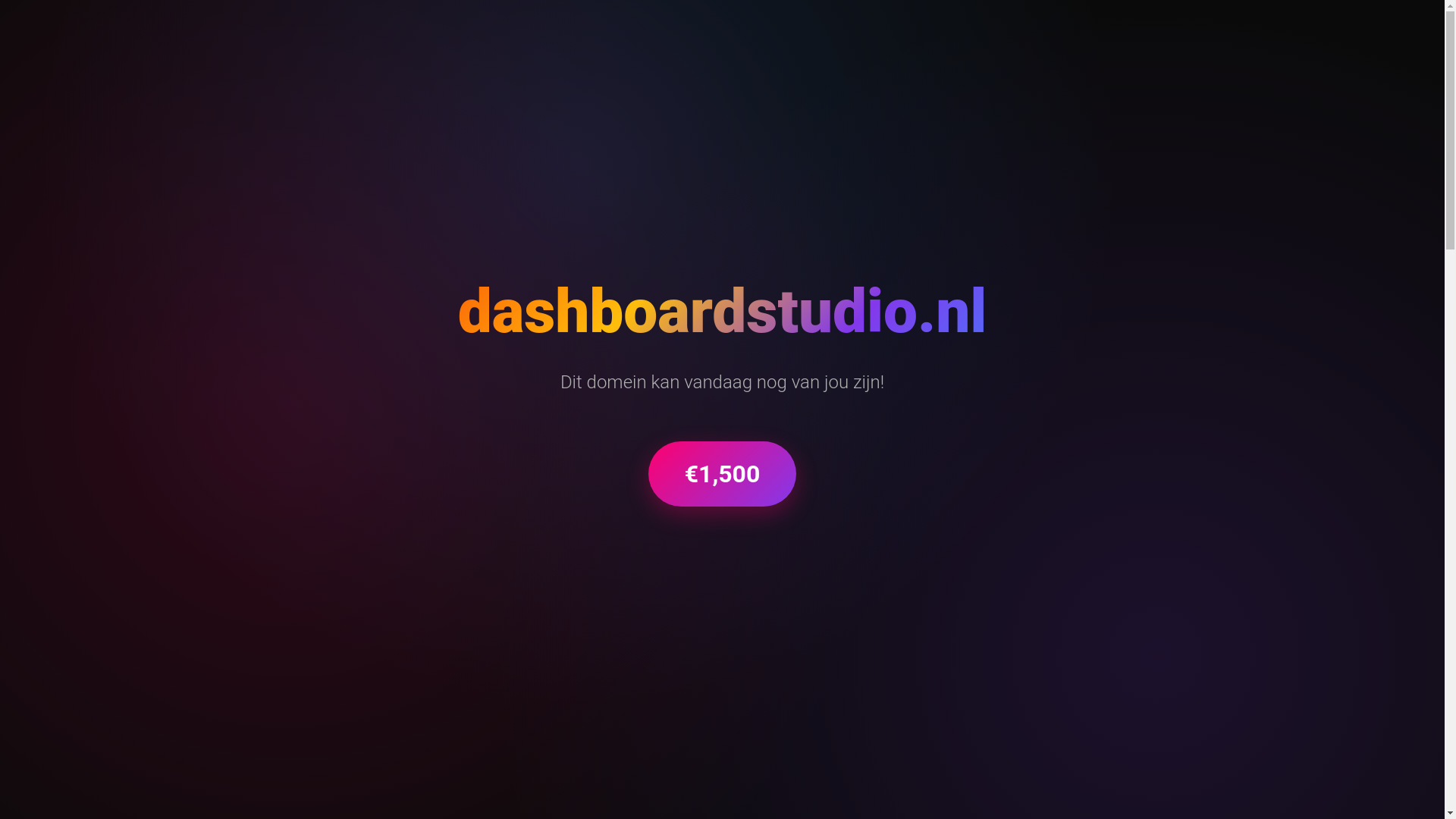 dashboardstudio.nl

Dit domein kan vandaag nog van jou zijn!

€1,500