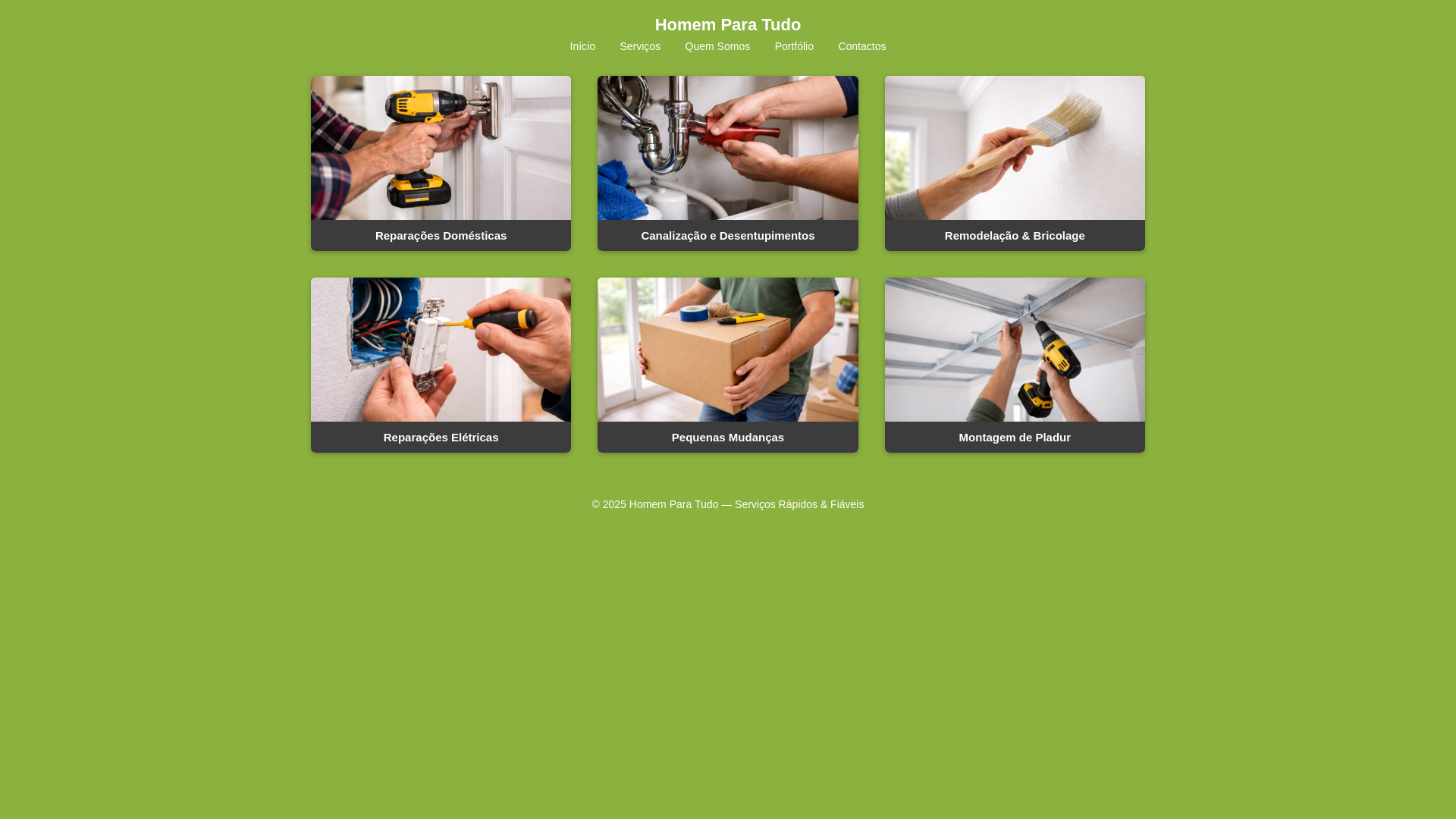 Homem Para Tudo

Início Serviços Quem Somos Portfólio Contactos

Reparações Domésticas

Canalização e Desentupimentos

Remodelação & Bricolage

Reparações Elétricas

Pequenas Mudanças

Montagem de Pladur

© 2025 Homem Para Tudo — Serviços Rápidos & Fiáveis