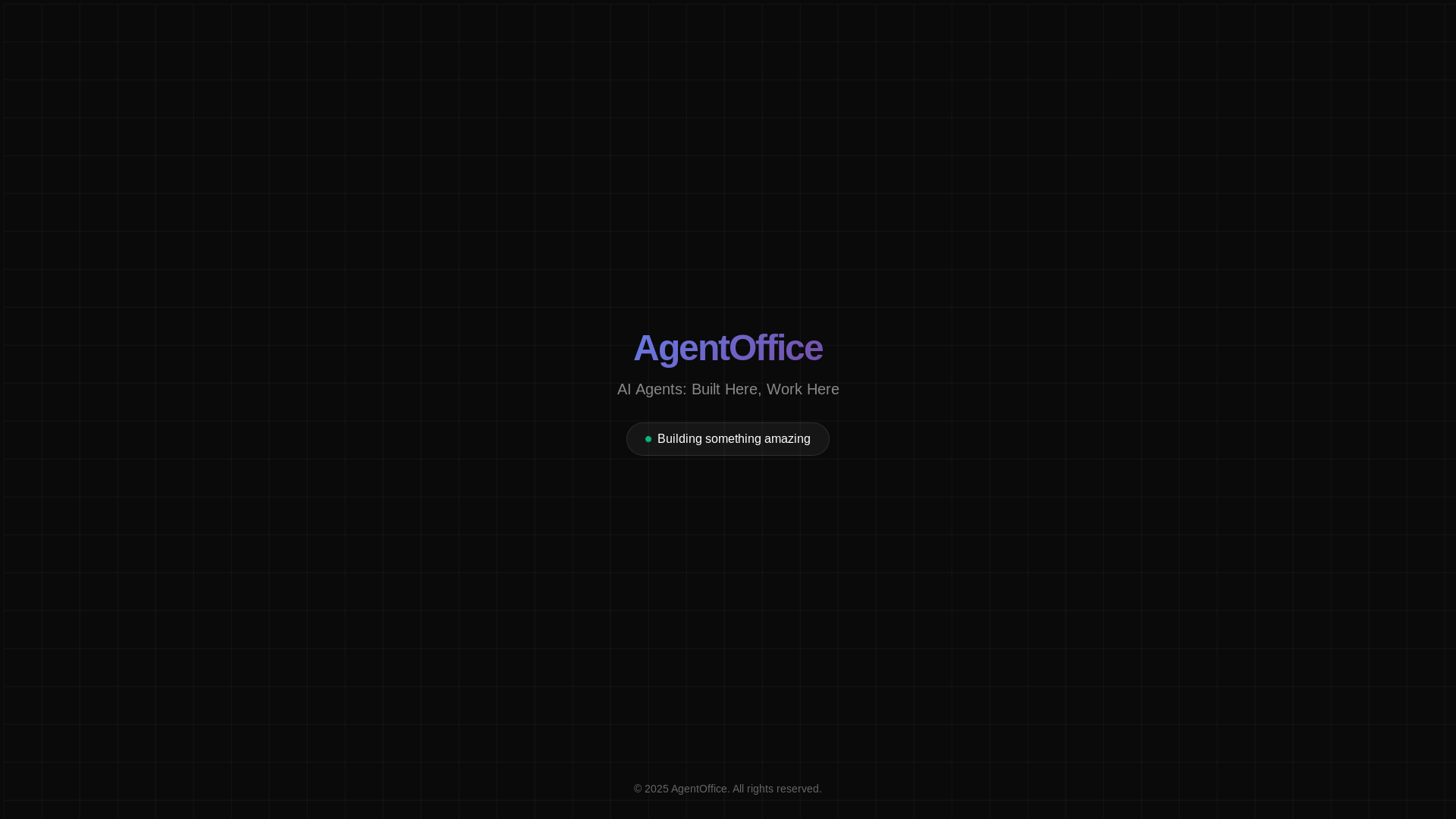 AgentOffice

AI Agents: Built Here, Work Here

Building something amazing

© 2025 AgentOffice. All rights reserved.