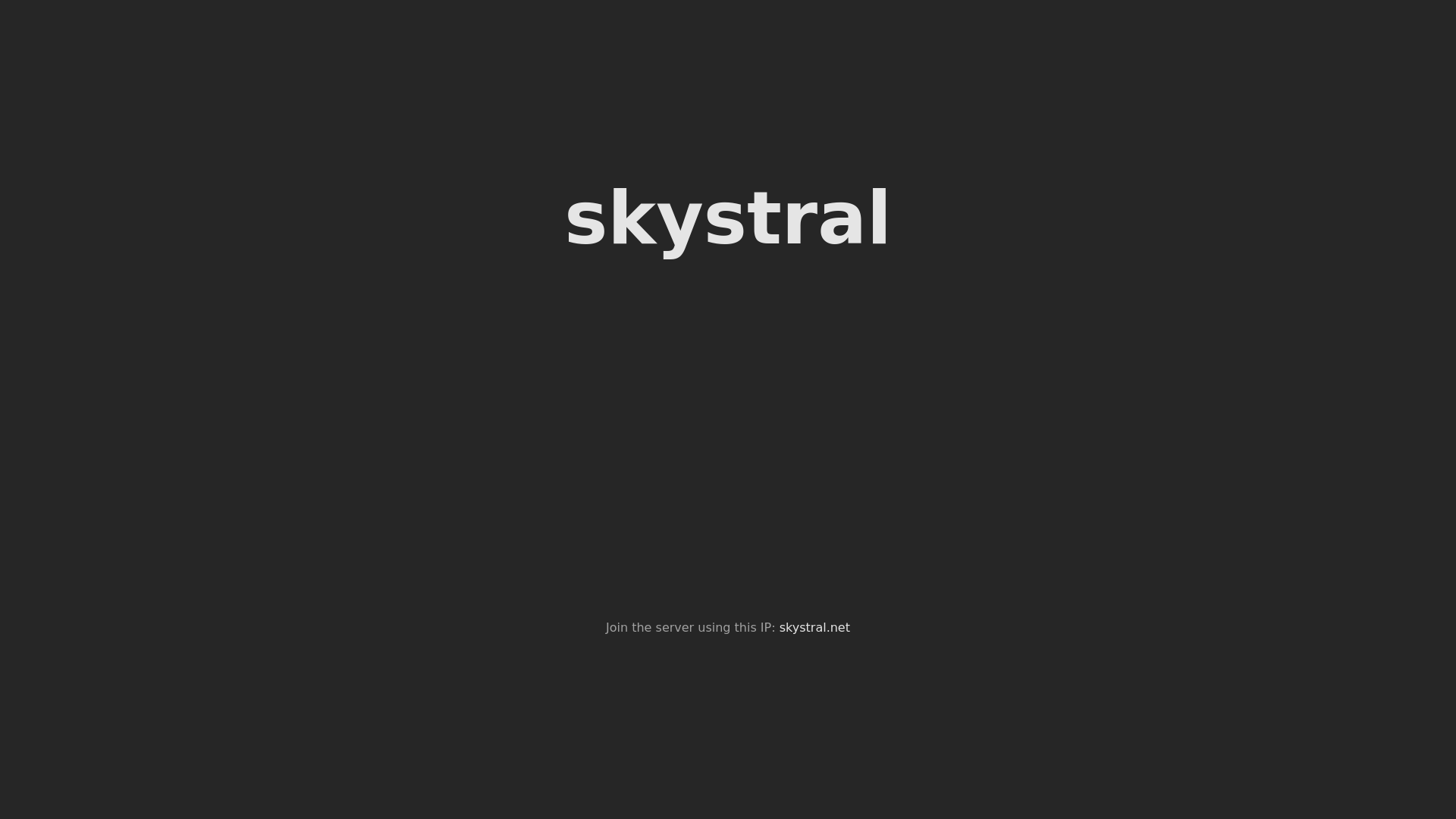 skystral

Join the server using this IP: skystral.net