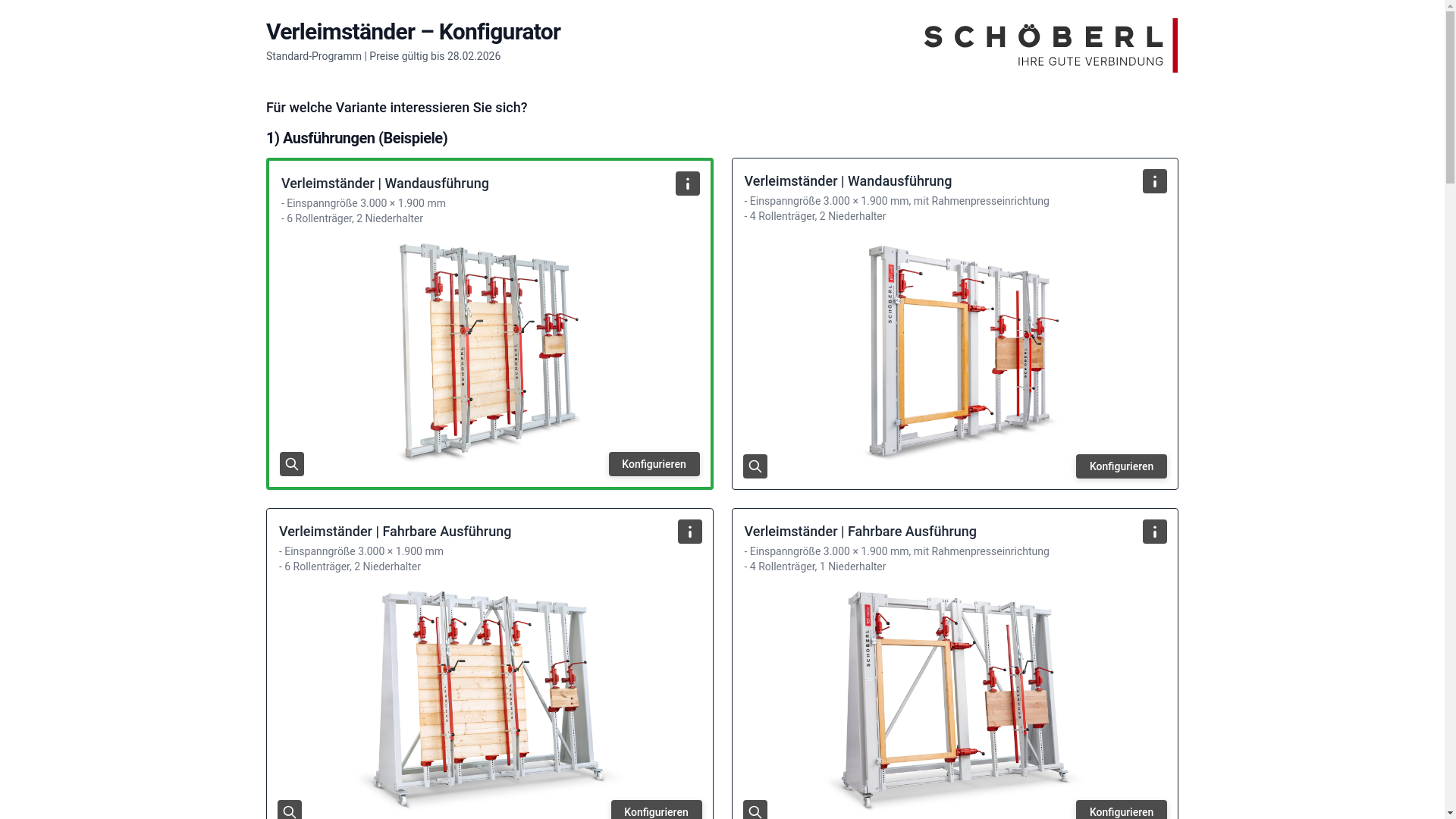 Verleimständer – Konfigurator
Standard-Programm | Preise gültig bis 28.02.2026

SCHÖBERL
IHRE GUTE VERBINDUNG

Für welche Variante interessieren Sie sich?

1) Ausführungen (Beispiele)

Verleimständer | Wandausführung
- Einspanngröße 3.000 × 1.900 mm
- 6 Rollenträger, 2 Niederhalter

Konfigurieren

Verleimständer | Wandausführung
- Einspanngröße 3.000 × 1.900 mm, mit Rahmenpresseinrichtung
- 4 Rollenträger, 2 Niederhalter

Konfigurieren

Verleimständer | Fahrbare Ausführung
- Einspanngröße 3.000 × 1.900 mm
- 6 Rollenträger, 2 Niederhalter

Konfigurieren

Verleimständer | Fahrbare Ausführung
- Einspanngröße 3.000 × 1.900 mm, mit Rahmenpresseinrichtung
- 4 Rollenträger, 1 Niederhalter

Konfigurieren