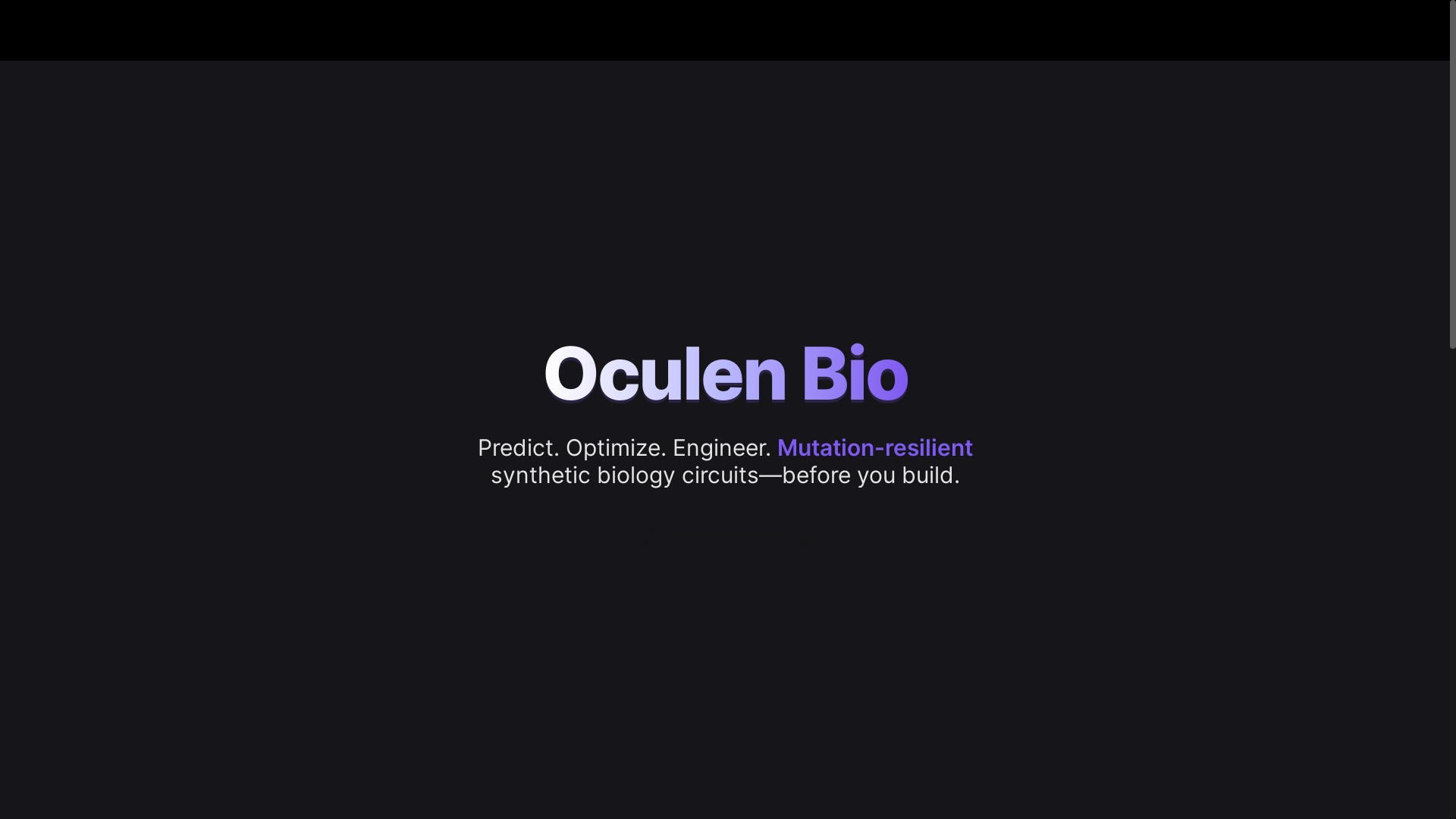 Oculen Bio

Predict. Optimize. Engineer. Mutation-resilient synthetic biology circuits—before you build.