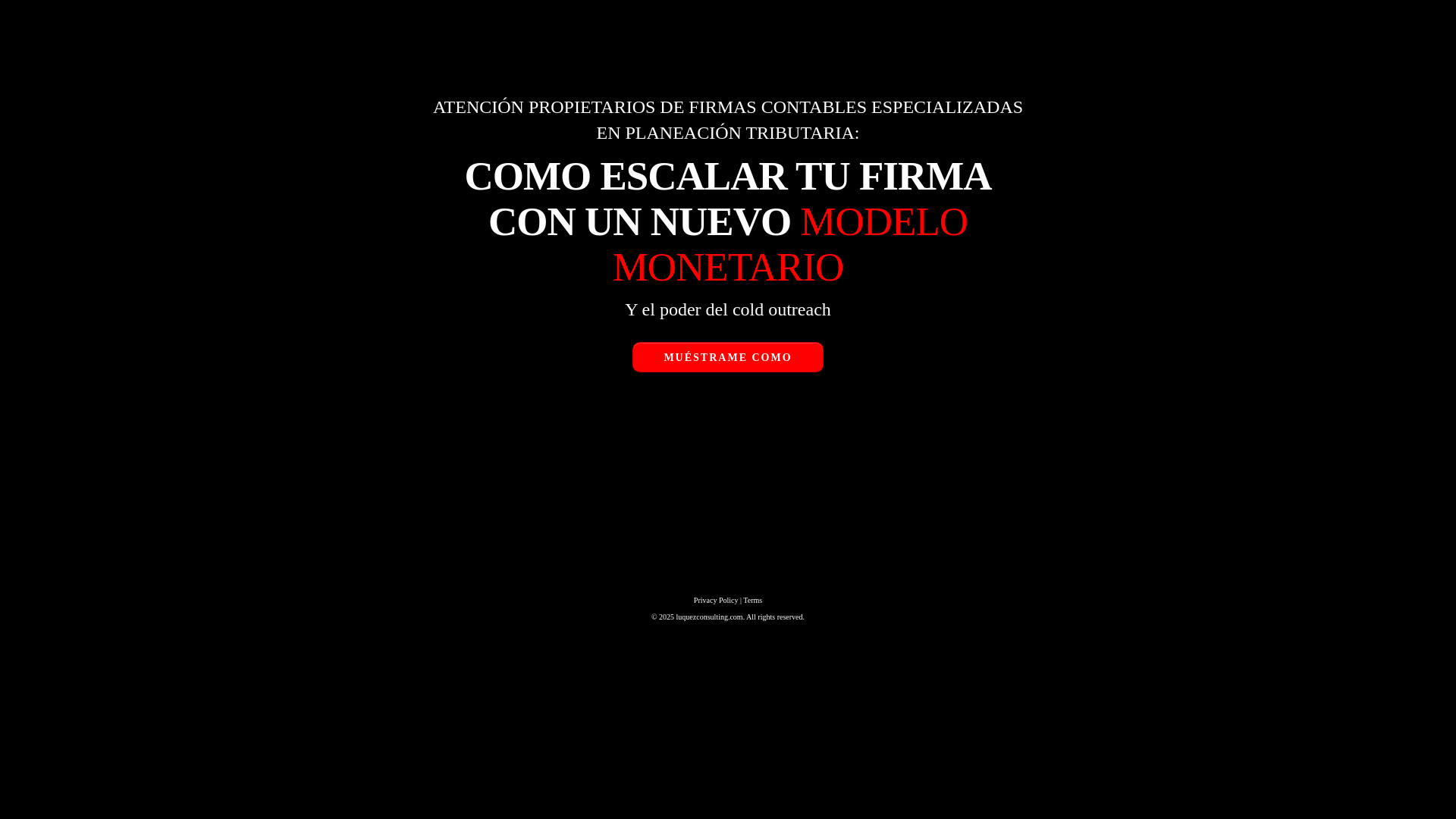 ATENCIÓN PROPIETARIOS DE FIRMAS CONTABLES ESPECIALIZADAS EN PLANEACIÓN TRIBUTARIA:

COMO ESCALAR TU FIRMA CON UN NUEVO MODELO MONETARIO

Y el poder del cold outreach

MUÉSTRAME COMO

Privacy Policy | Terms

© 2025 luquezconsulting.com. All rights reserved.