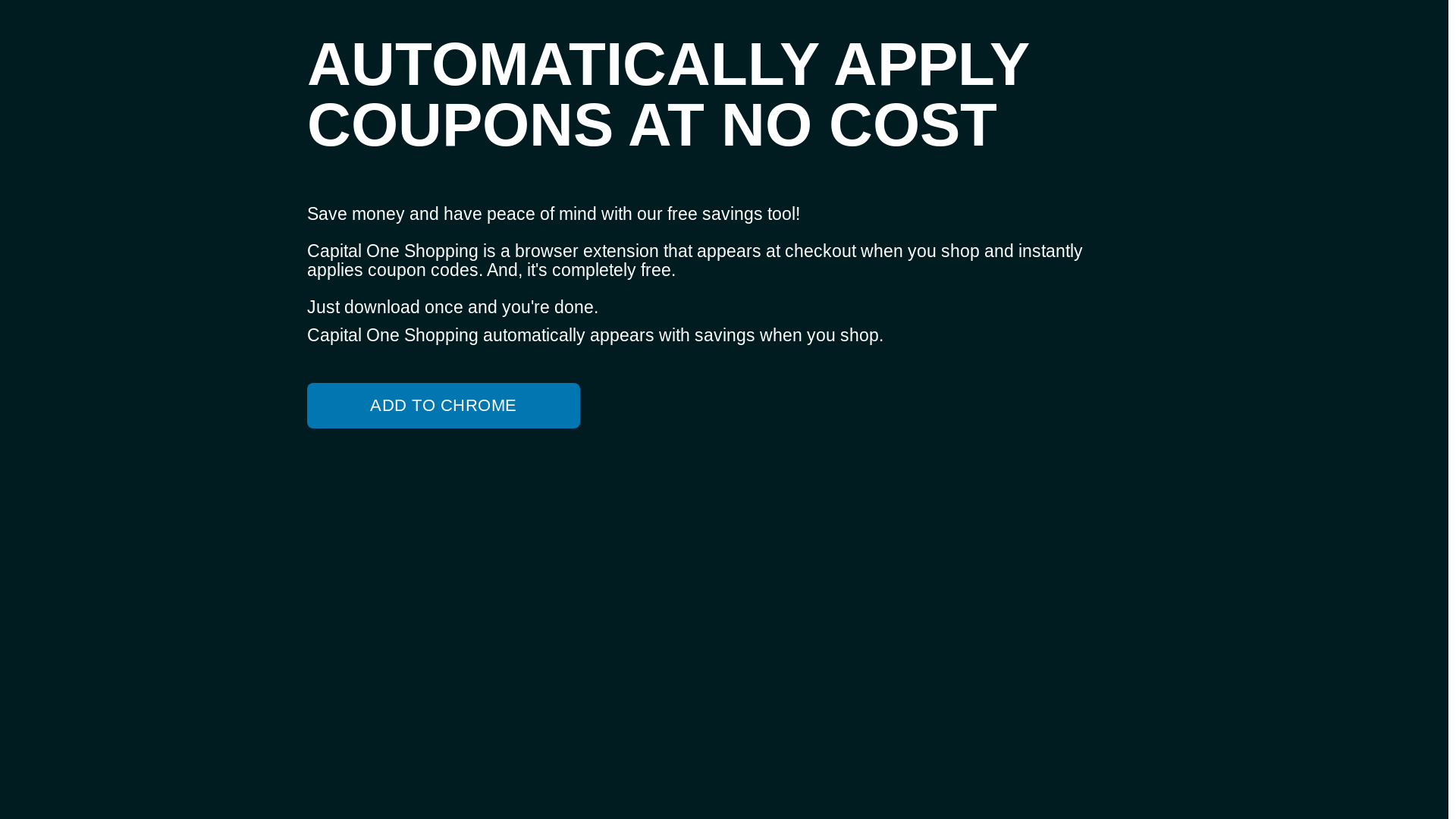 AUTOMATICALLY APPLY COUPONS AT NO COST

Save money and have peace of mind with our free savings tool!

Capital One Shopping is a browser extension that appears at checkout when you shop and instantly applies coupon codes. And, it's completely free.

Just download once and you're done.
Capital One Shopping automatically appears with savings when you shop.

ADD TO CHROME