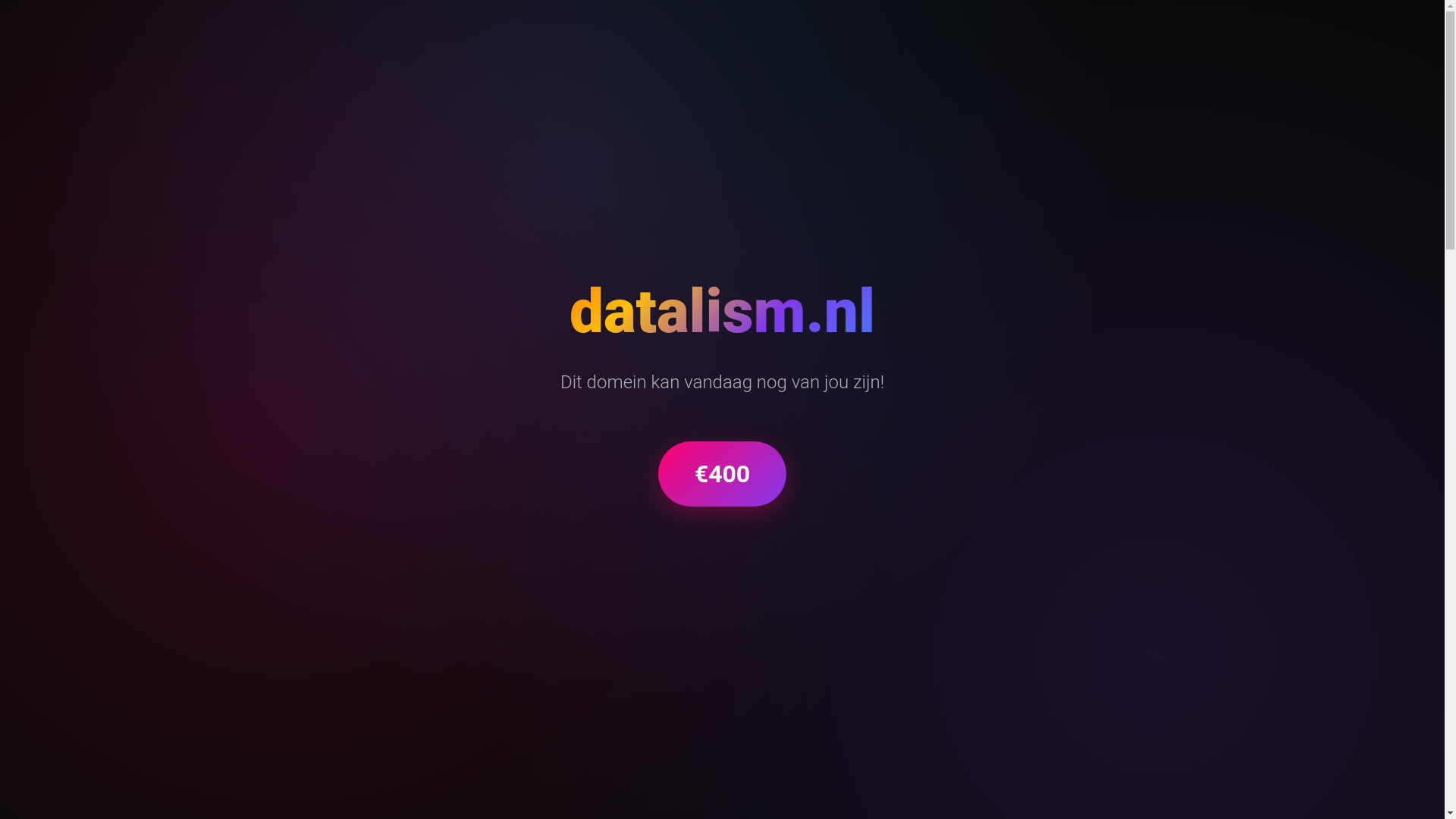 datalism.nl

Dit domein kan vandaag nog van jou zijn!

€400